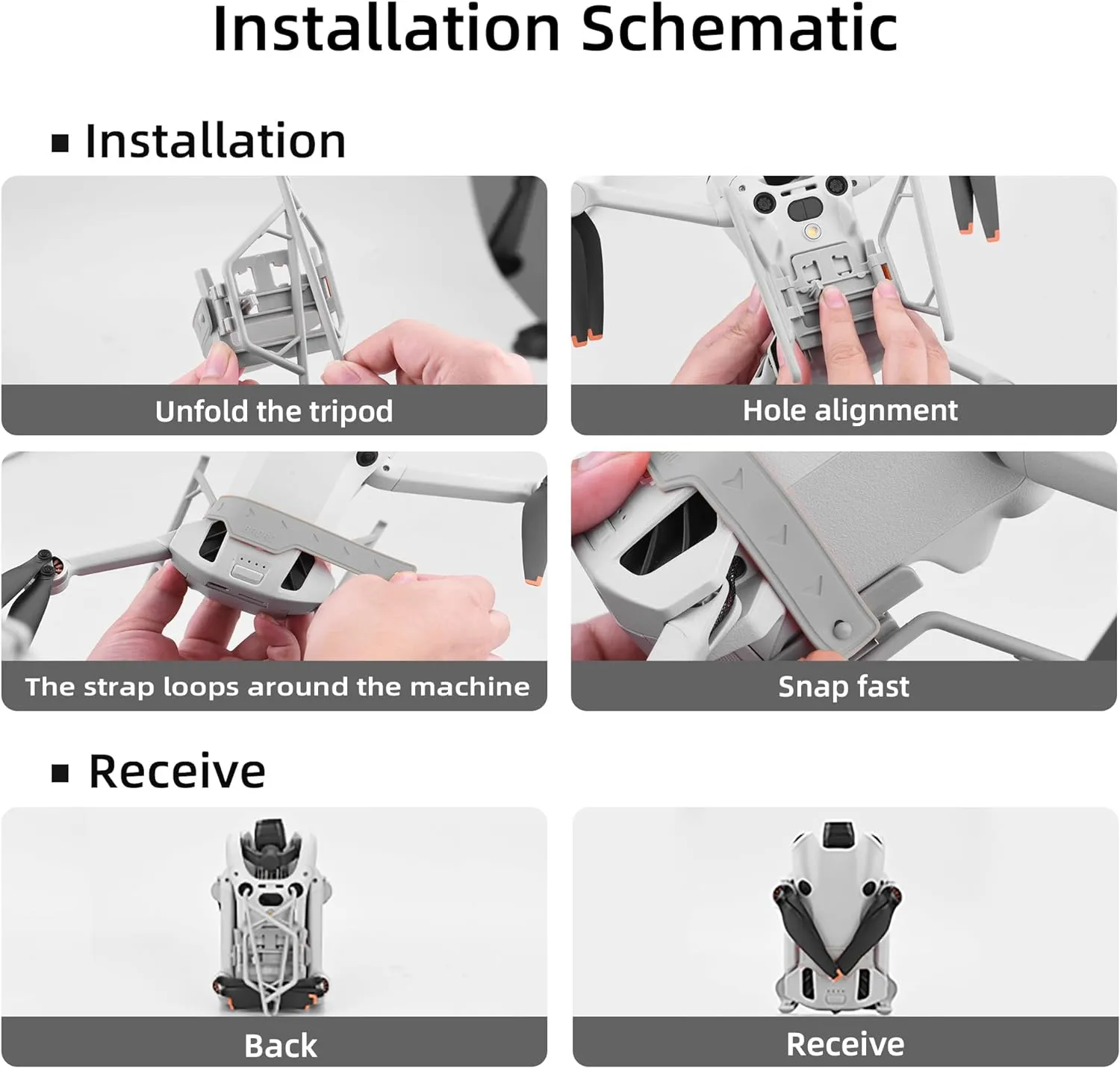 Installation Schematic

■ Installation

Unfold the tripod

Hole alignment

The strap loops around the machine

Snap fast

■ Receive

Back

Receive