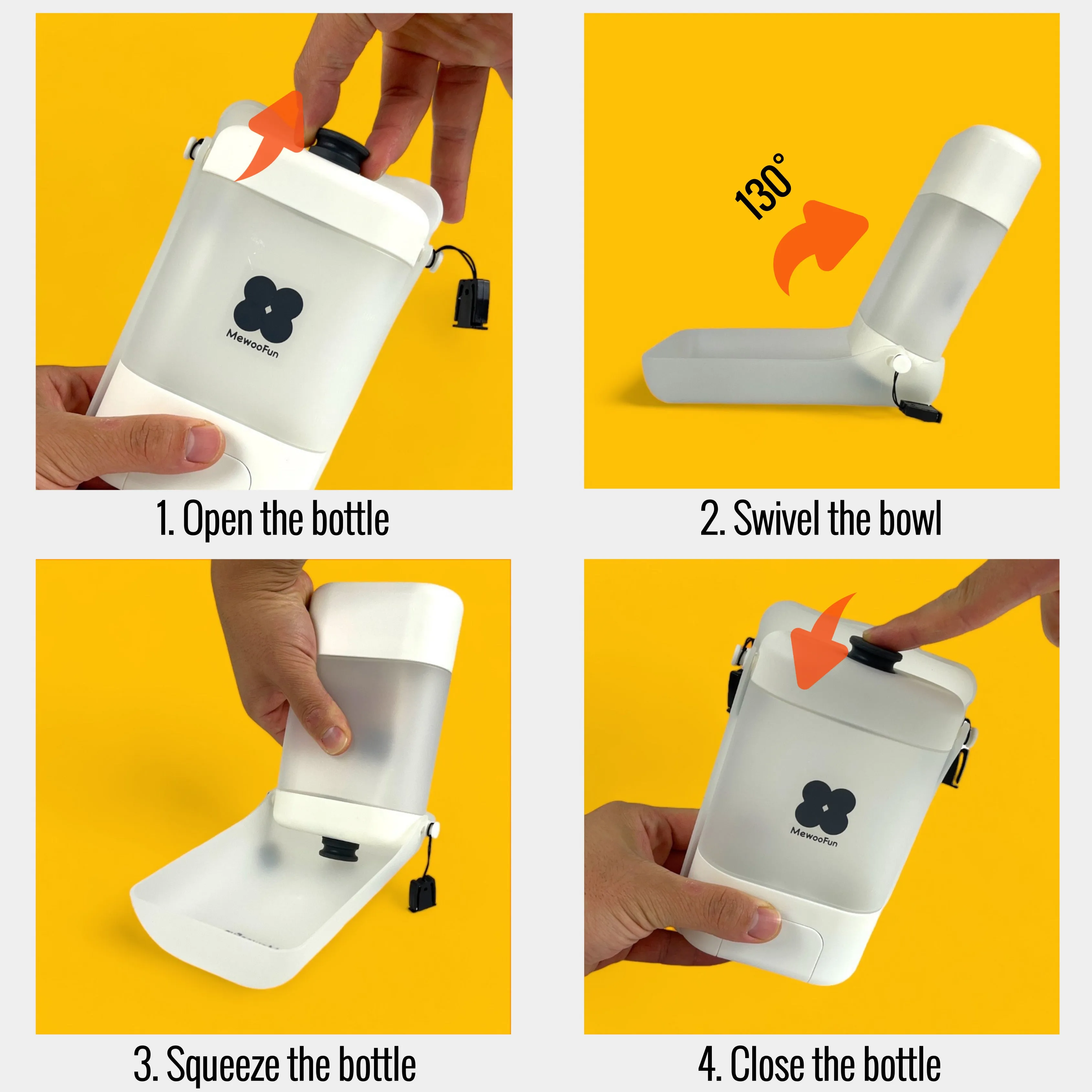 MewooFun

1. Open the bottle

130°

2. Swivel the bowl

3. Squeeze the bottle

MewooFun

4. Close the bottle